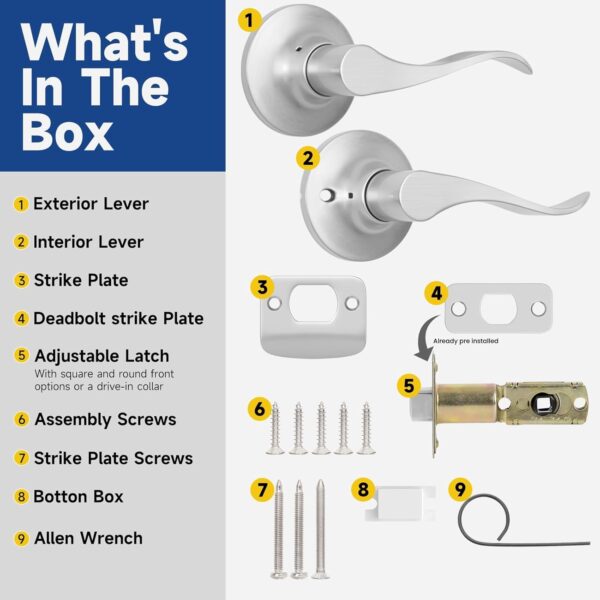 What's In The Box

1 Exterior Lever

2 Interior Lever

3 Strike Plate

4 Deadbolt strike Plate

5 Adjustable Latch
With square and round front options or a drive-in collar

6 Assembly Screws

7 Strike Plate Screws

8 Botton Box

9 Allen Wrench

1

2

3

4

Already pre installed

5

6

7

8

9